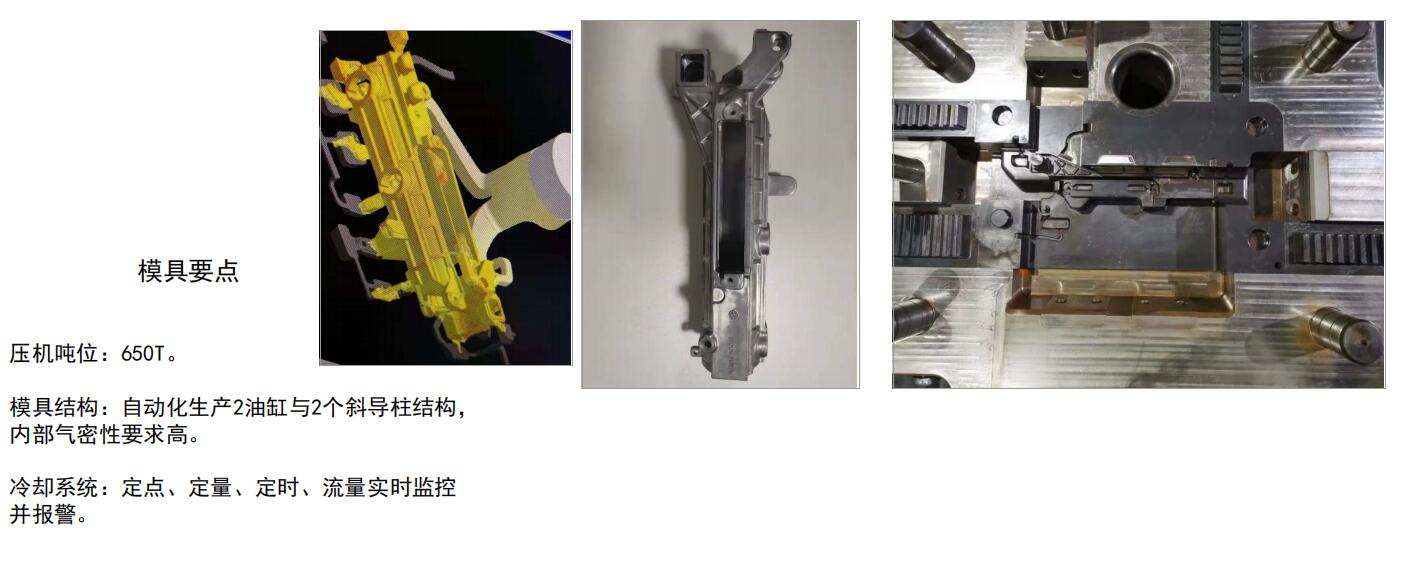 模具要点

压机吨位：650T。

模具结构：自动化生产2油缸与2个斜导柱结构，内部气密性要求高。

冷却系统：定点、定量、定时、流量实时监控并报警。